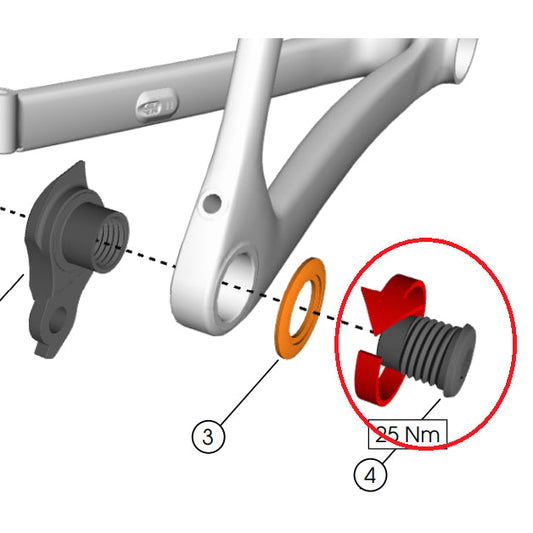 3

25 Nm

4