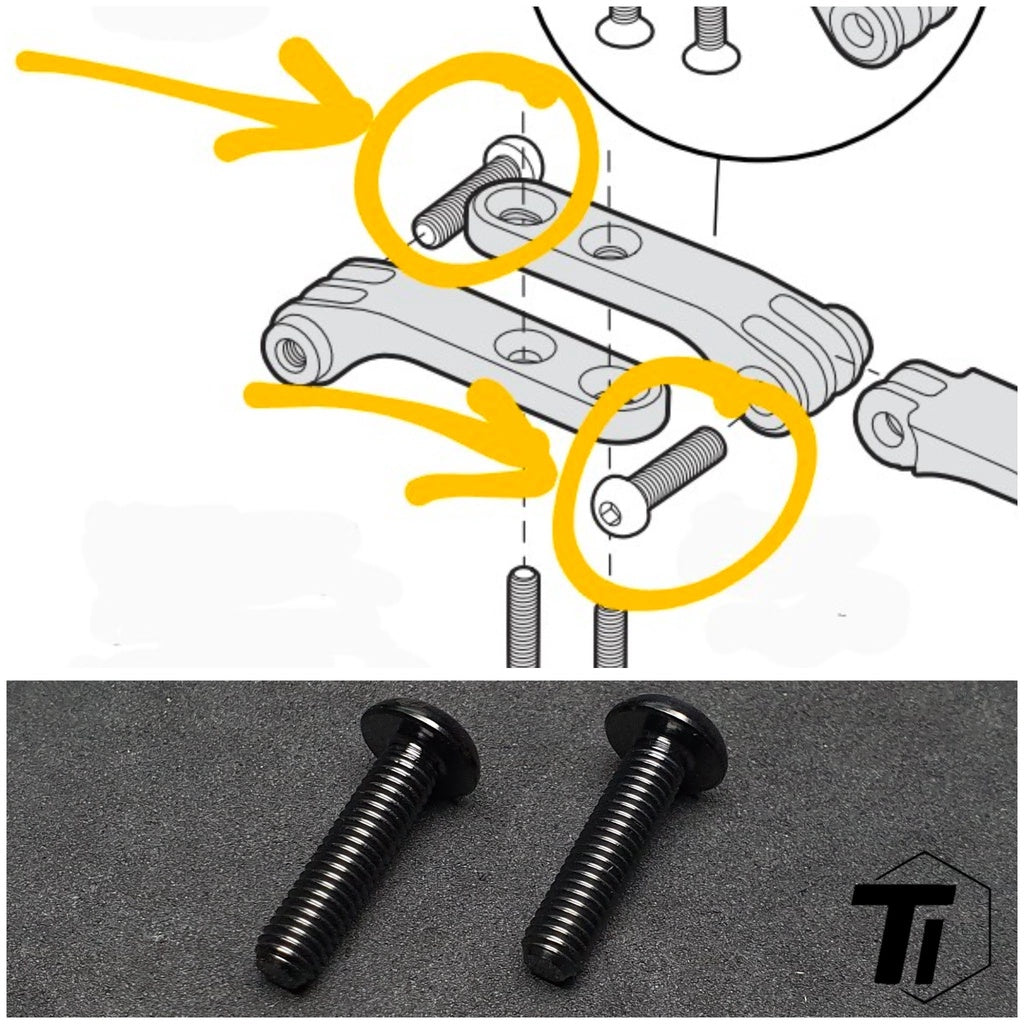 Ti