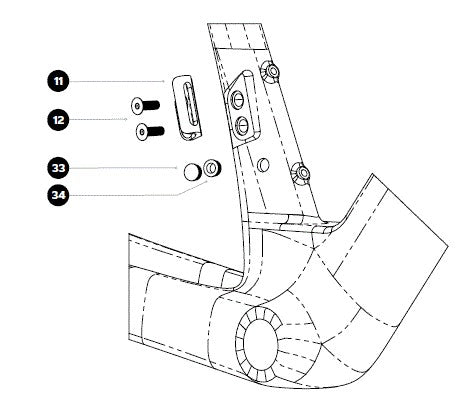 11
12
33
34