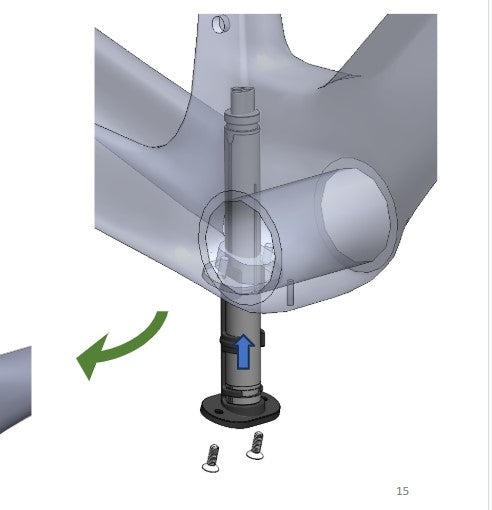 15